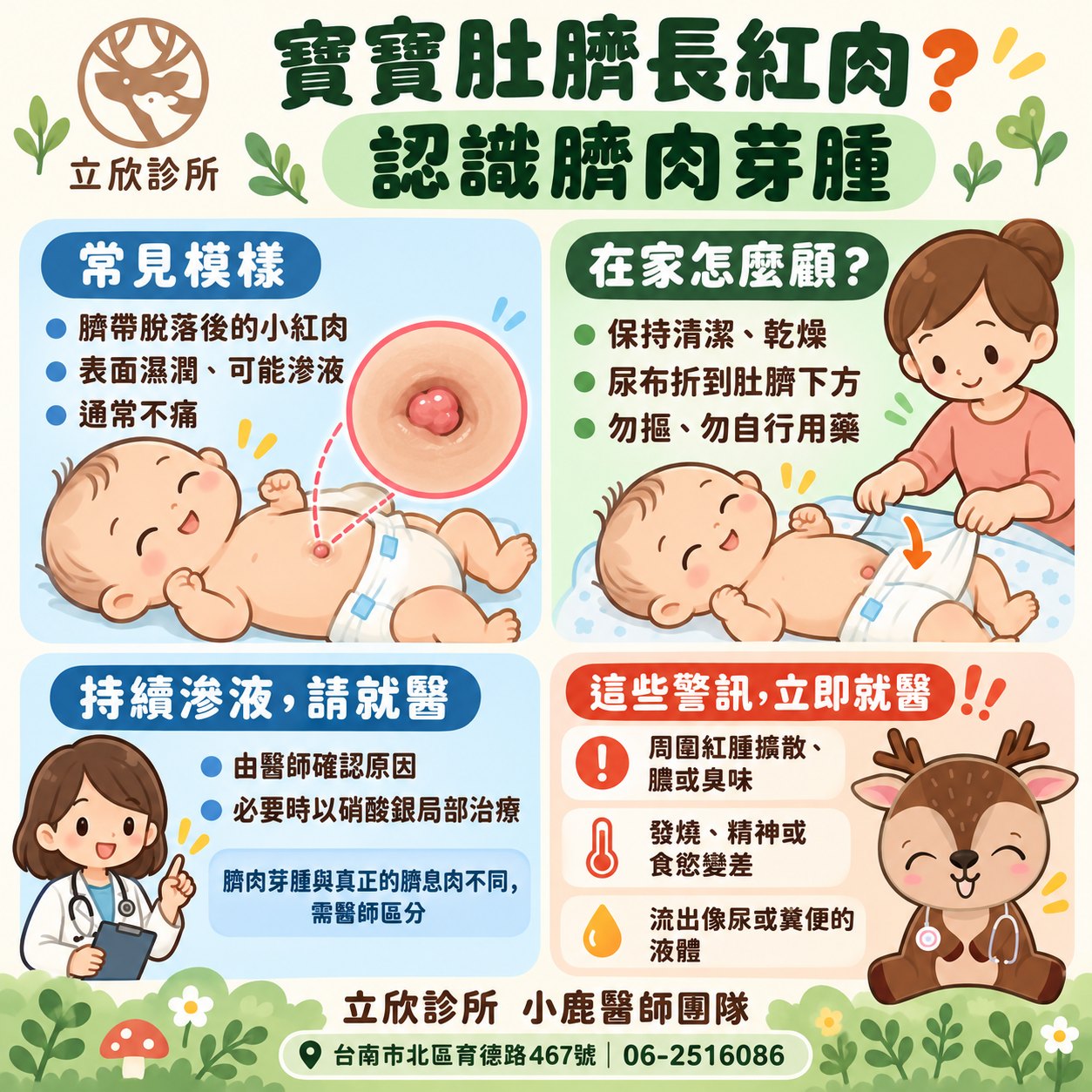 立欣診所

寶寶肚臍長紅肉?
認識臍肉芽腫

常見模樣
• 臍帶脫落後的小紅肉
• 表面濕潤、可能滲液
• 通常不痛

在家怎麼顧?
• 保持清潔、乾燥
• 尿布折到肚臍下方
• 勿摳、勿自行用藥

持續滲液,請就醫
• 由醫師確認原因
• 必要時以硝酸銀局部治療

臍肉芽腫與真正的臍息肉不同,需醫師區分

這些警訊,立即就醫!!
周圍紅腫擴散、膿或臭味
發燒、精神或食慾變差
流出像尿或糞便的液體

立欣診所 小鹿醫師團隊
台南市北區育德路467號 | 06-2516086