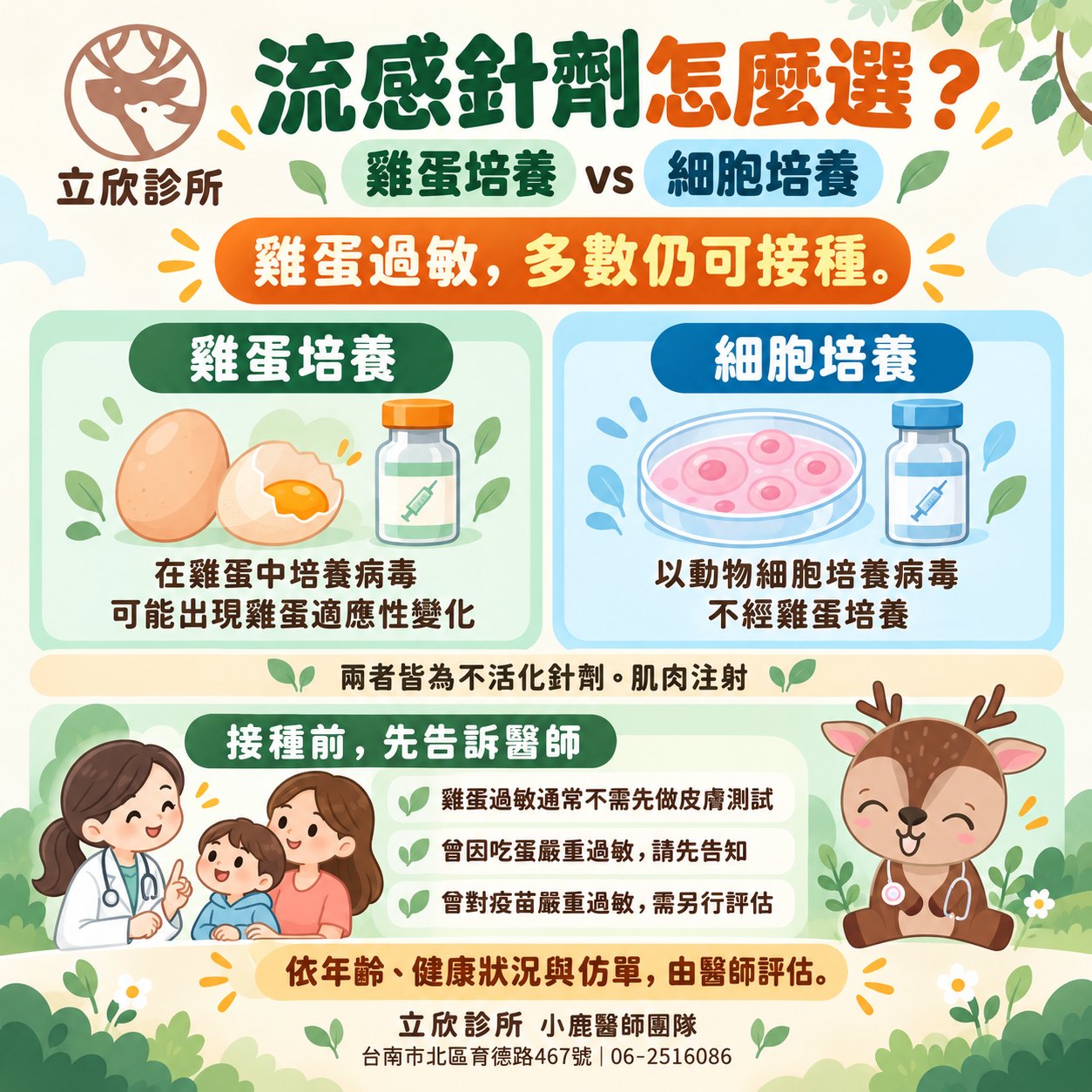 立欣診所

流感針劑怎麼選？

雞蛋培養 vs 細胞培養

雞蛋過敏，多數仍可接種。

雞蛋培養

在雞蛋中培養病毒
可能出現雞蛋適應性變化

細胞培養

以動物細胞培養病毒
不經雞蛋培養

兩者皆為不活化針劑。肌肉注射

接種前，先告訴醫師

雞蛋過敏通常不需先做皮膚測試

曾因吃蛋嚴重過敏，請先告知

曾對疫苗嚴重過敏，需另行評估

依年齡、健康狀況與仿單，由醫師評估。

立欣診所 小鹿醫師團隊
台南市北區育德路467號｜06-2516086